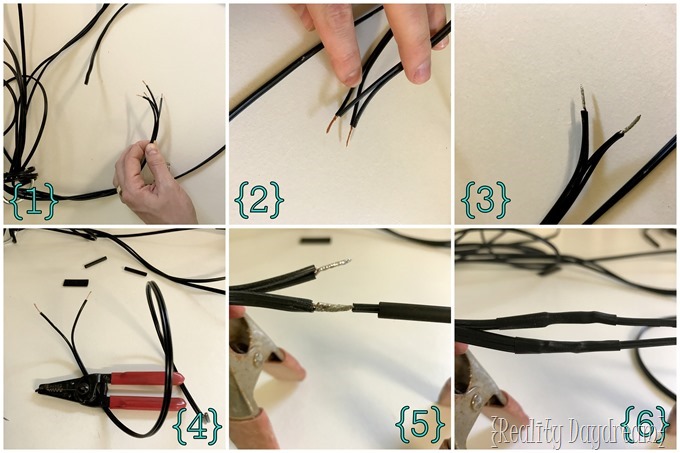 {1}

{2}

{3}

{4}

{5}

{6}

{Reality Daydream}